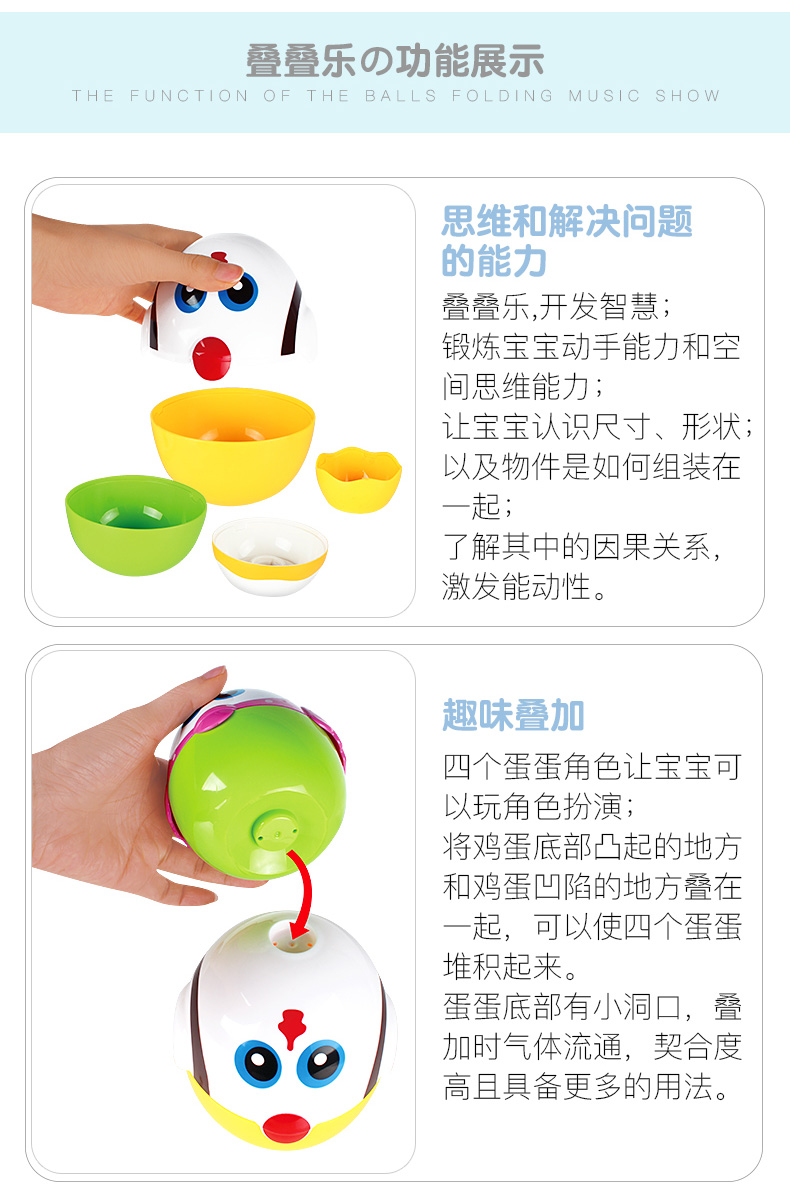 叠叠乐の功能展示
THE FUNCTION OF THE BALLS FOLDING MUSIC SHOW

思维和解决问题的能力

叠叠乐,开发智慧；
锻炼宝宝动手能力和空间思维能力；
让宝宝认识尺寸、形状；
以及物件是如何组装在一起；
了解其中的因果关系，激发能动性。

趣味叠加

四个蛋蛋角色让宝宝可以玩角色扮演；
将鸡蛋底部凸起的地方和鸡蛋凹陷的地方叠在一起，可以使四个蛋蛋堆积起来。
蛋蛋底部有小洞口，叠加时气体流通，契合度高且具备更多的用法。