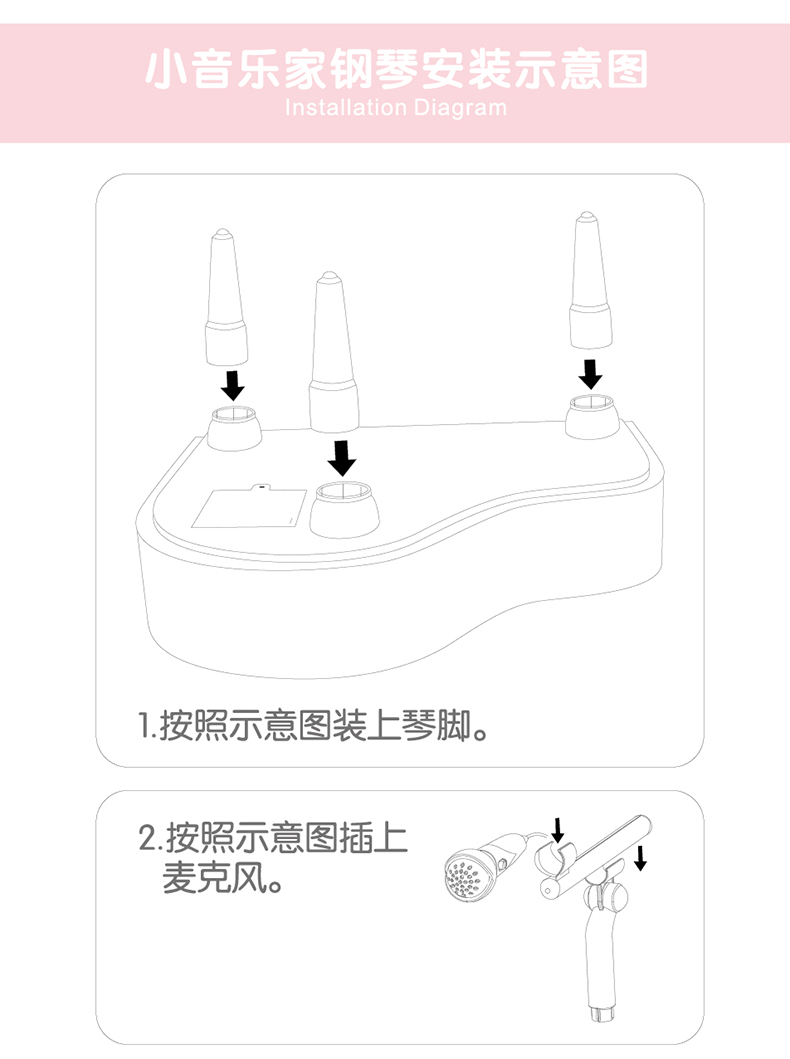 小音乐家钢琴安装示意图
Installation Diagram

1.按照示意图装上琴脚。

2.按照示意图插上麦克风。