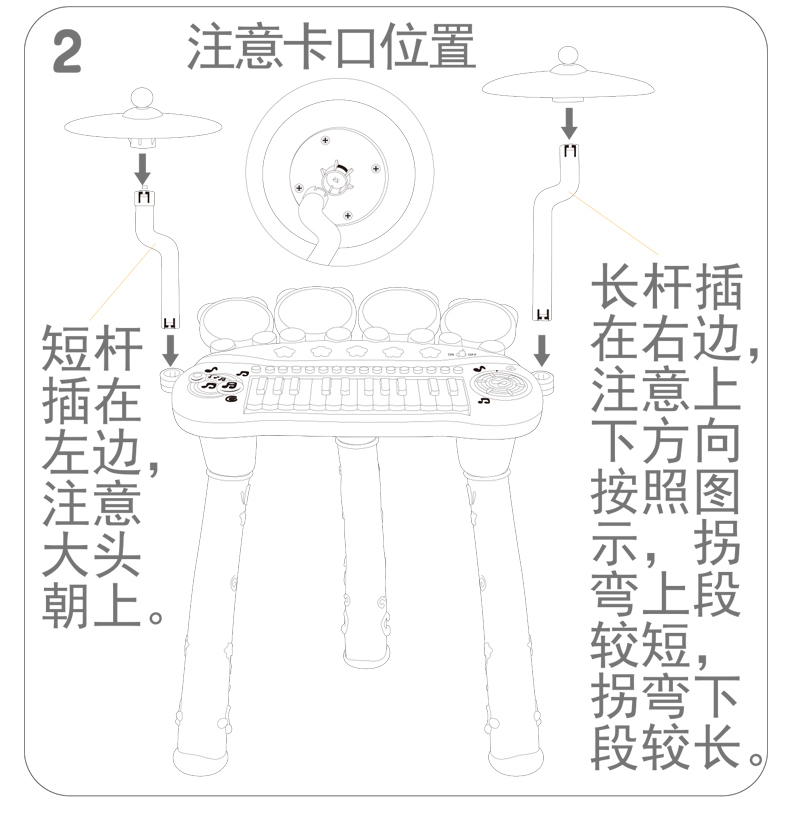 2 注意卡口位置

短杆插在左边，注意大头朝上。

长杆插在右边，注意上下方向按照图示，拐弯上段较短，拐弯下段较长。

ON OFF