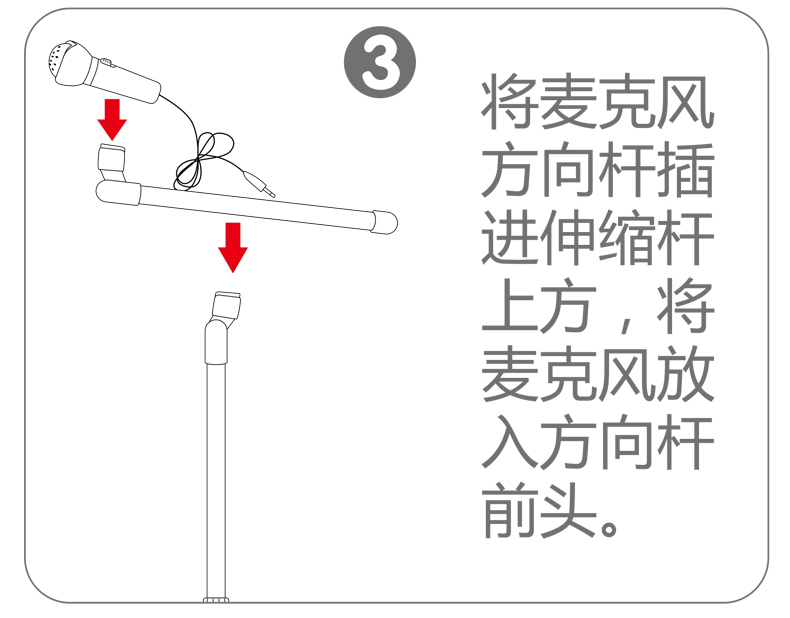 3

将麦克风方向杆插进伸缩杆上方，将麦克风放入方向杆前头。