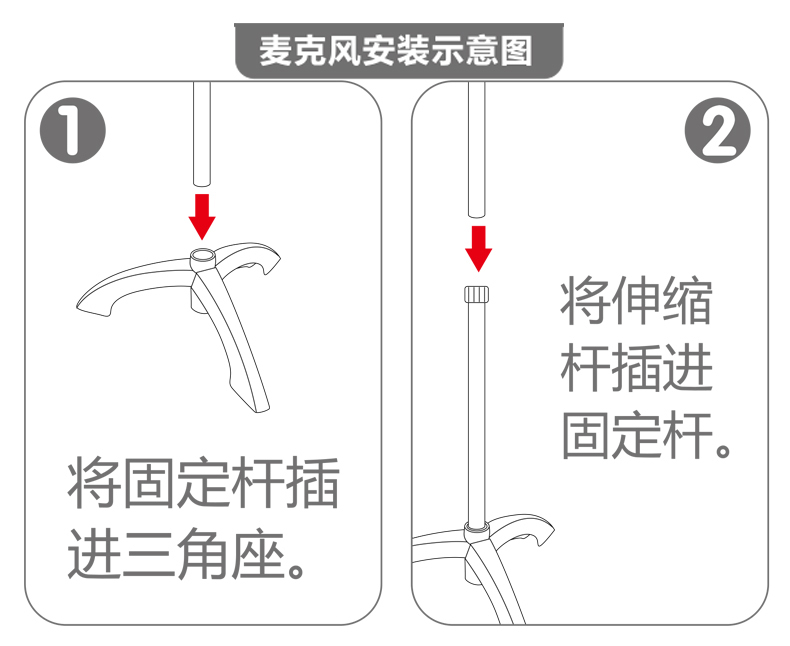 麦克风安装示意图

1

将固定杆插进三角座。

2

将伸缩杆插进固定杆。