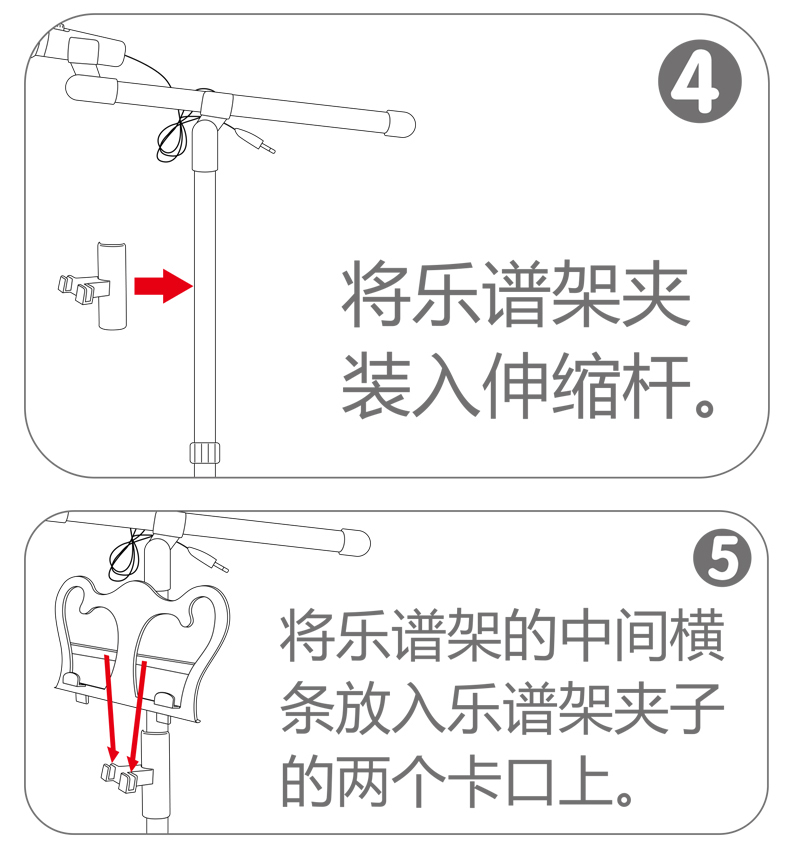 4

将乐谱架夹装入伸缩杆。

5

将乐谱架的中间横条放入乐谱架夹子的两个卡口上。