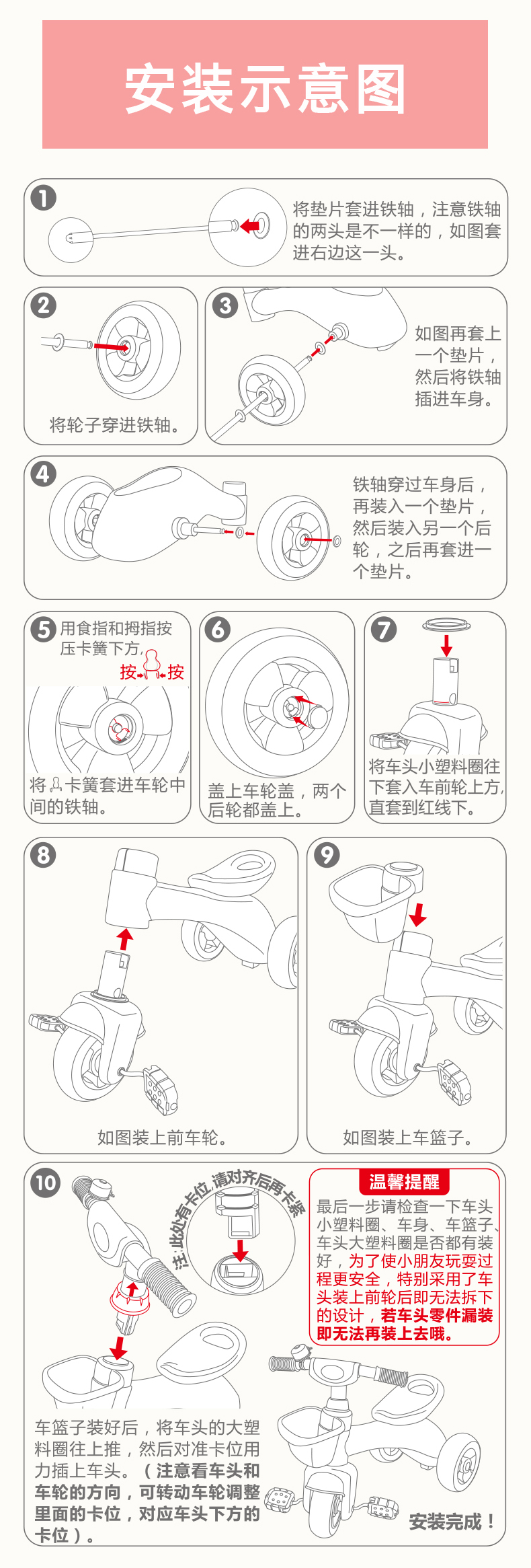 安装示意图

1
将垫片套进铁轴，注意铁轴的两头是不一样的，如图套进右边这一头。

2
将轮子穿进铁轴。

3
如图再套上一个垫片，然后将铁轴插进车身。

4
铁轴穿过车身后，再装入一个垫片，然后装入另一个后轮，之后再套进一个垫片。

5
用食指和拇指按压卡簧下方，
按 按
将卡簧套进车轮中间的铁轴。

6
盖上车轮盖，两个后轮都盖上。

7
将车头小塑料圈往下套入车前轮上方，直套到红线下。

8
如图装上前车轮。

9
如图装上车篮子。

10
注：此处有卡位，请对齐后再卡紧

温馨提醒
最后一步请检查一下车头小塑料圈、车身、车篮子、车头大塑料圈是否都有装好，为了使小朋友玩耍过程更安全，特别采用了车头装上前轮后即无法拆下的设计，若车头零件漏装即无法再装上去哦。

车篮子装好后，将车头的大塑料圈往上推，然后对准卡位用力插上车头。（注意看车头和车轮的方向，可转动车轮调整里面的卡位，对应车头下方的卡位）。

安装完成！