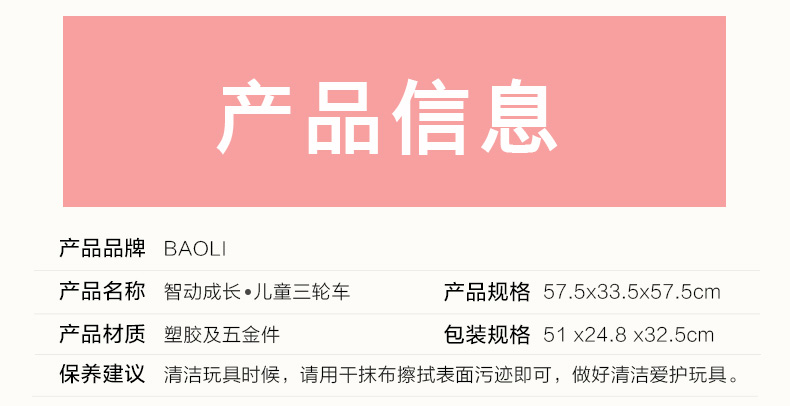 产品信息

产品品牌 BAOLI

产品名称 智动成长•儿童三轮车
产品规格 57.5x33.5x57.5cm

产品材质 塑胶及五金件
包装规格 51 x24.8 x32.5cm

保养建议 清洁玩具时候，请用干抹布擦拭表面污迹即可，做好清洁爱护玩具。