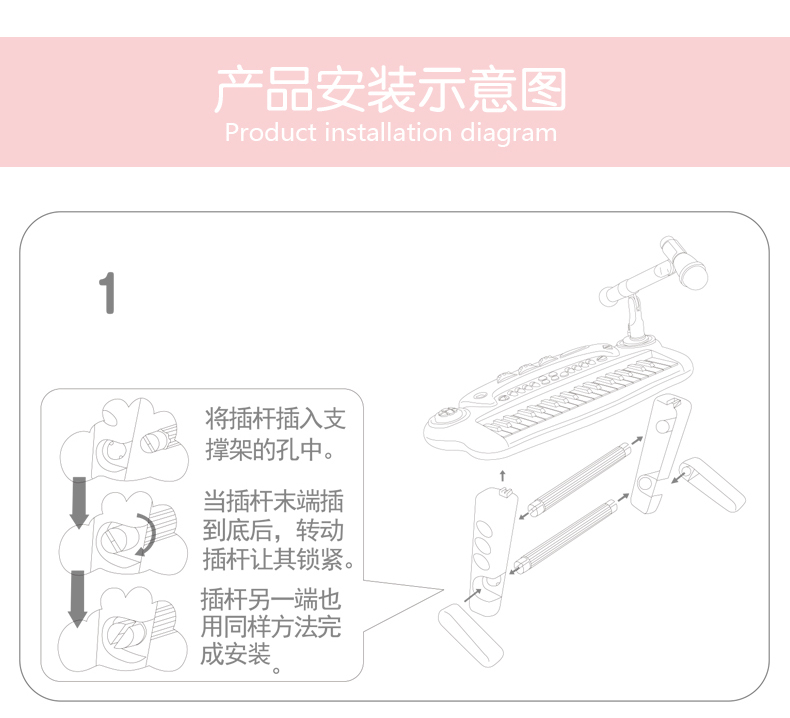 产品安装示意图
Product installation diagram

1

将插杆插入支撑架的孔中。

当插杆末端插到底后，转动插杆让其锁紧。

插杆另一端也用同样方法完成安装。