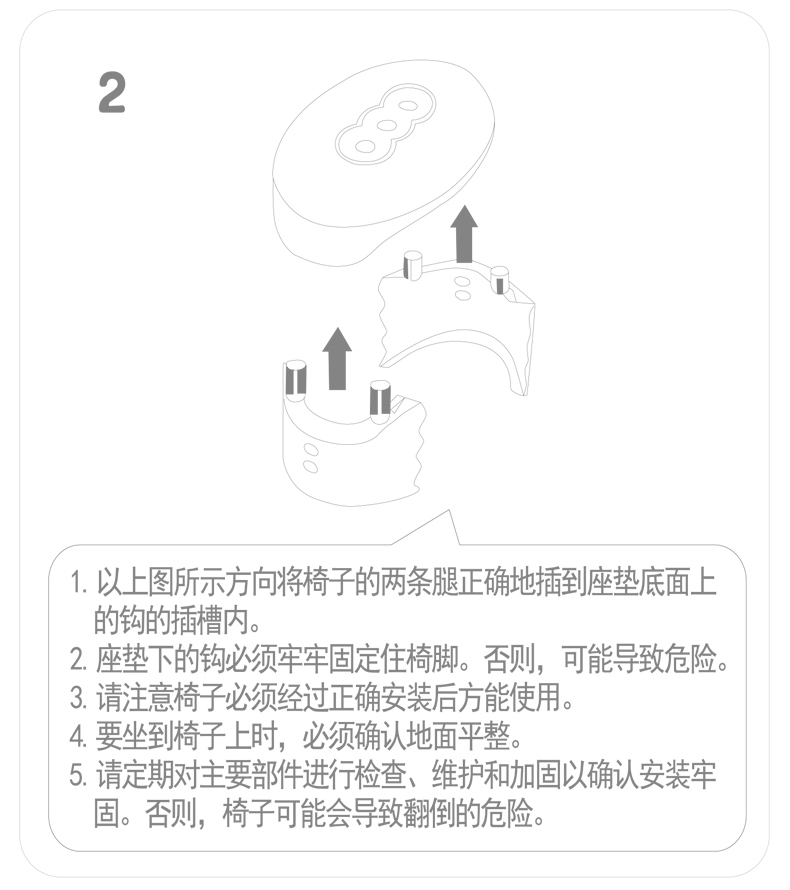 2

1. 以上图所示方向将椅子的两条腿正确地插到座垫底面上的钩的插槽内。
2. 座垫下的钩必须牢牢固定住椅脚。否则，可能导致危险。
3. 请注意椅子必须经过正确安装后方能使用。
4. 要坐到椅子上时，必须确认地面平整。
5. 请定期对主要部件进行检查、维护和加固以确认安装牢固。否则，椅子可能会导致翻倒的危险。