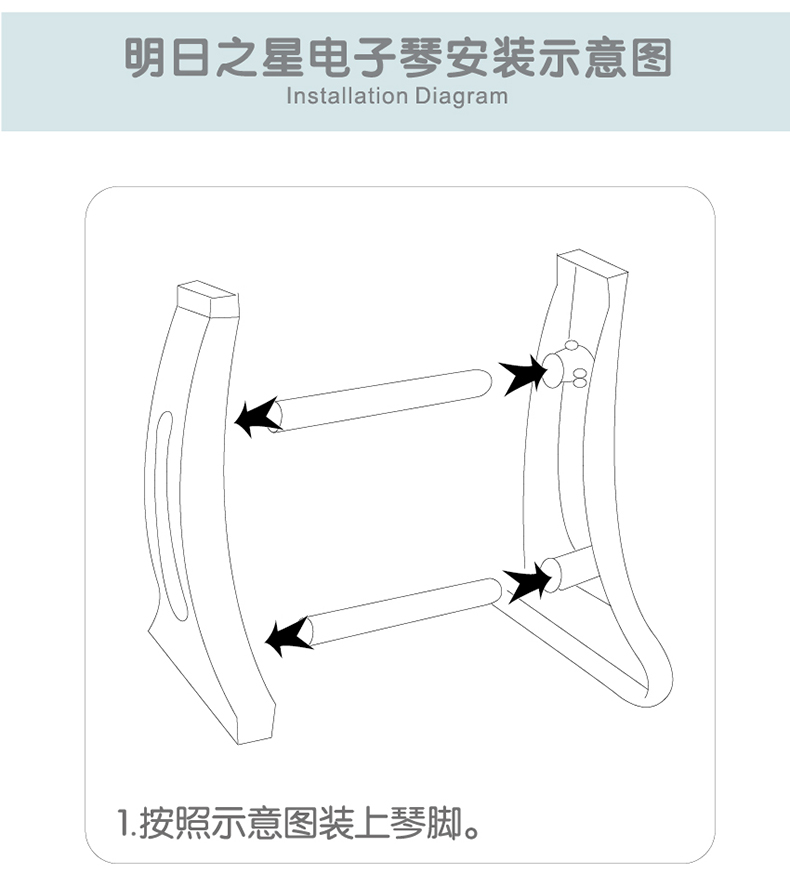 明日之星电子琴安装示意图
Installation Diagram

1.按照示意图装上琴脚。