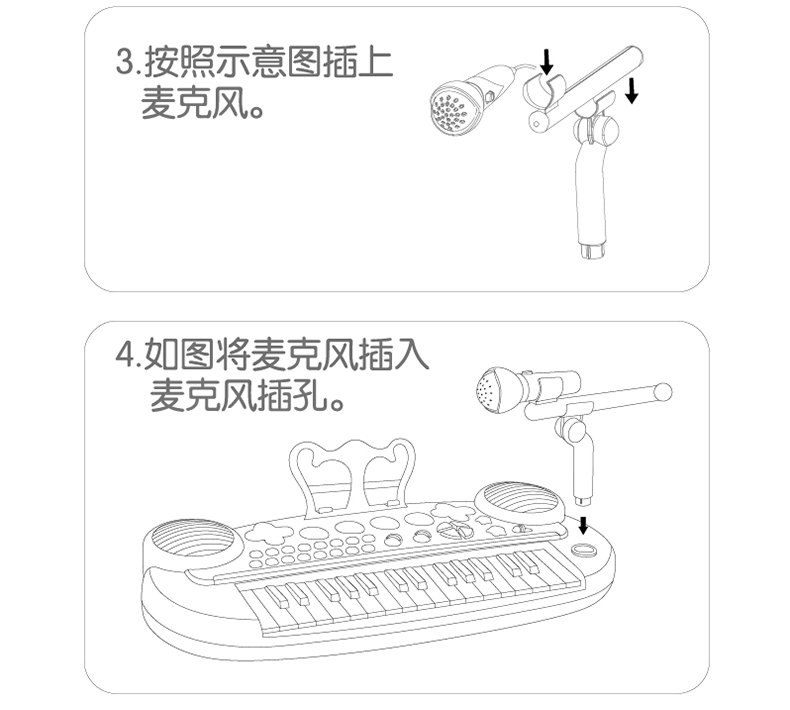 3.按照示意图插上麦克风。

4.如图将麦克风插入麦克风插孔。