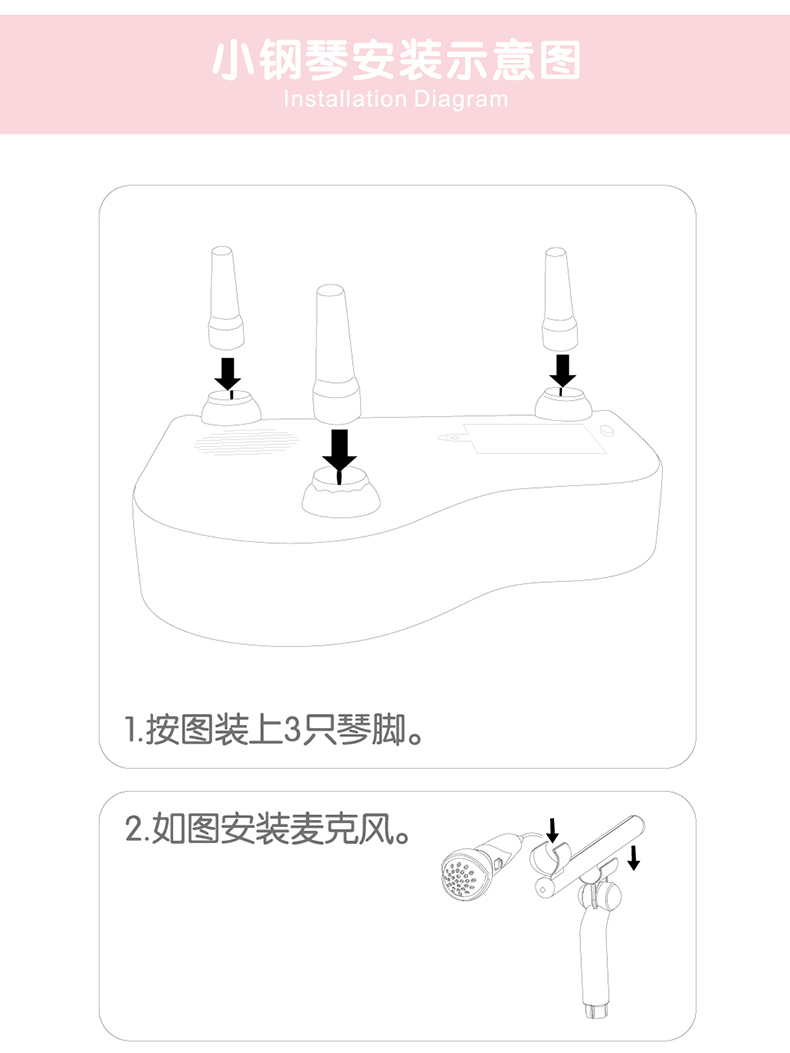 小钢琴安装示意图
Installation Diagram

1.按图装上3只琴脚。

2.如图安装麦克风。