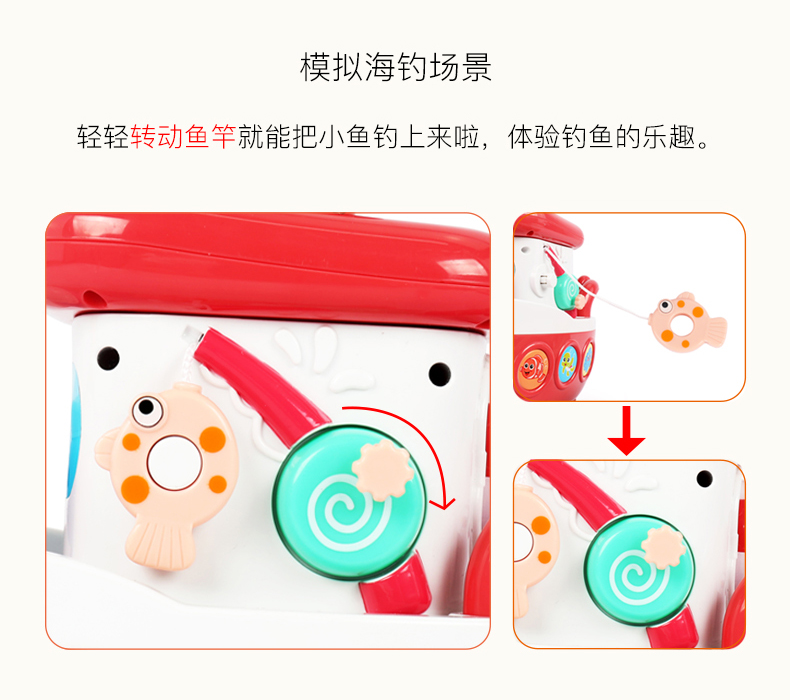 模拟海钓场景

轻轻转动鱼竿就能把小鱼钓上来啦，体验钓鱼的乐趣。