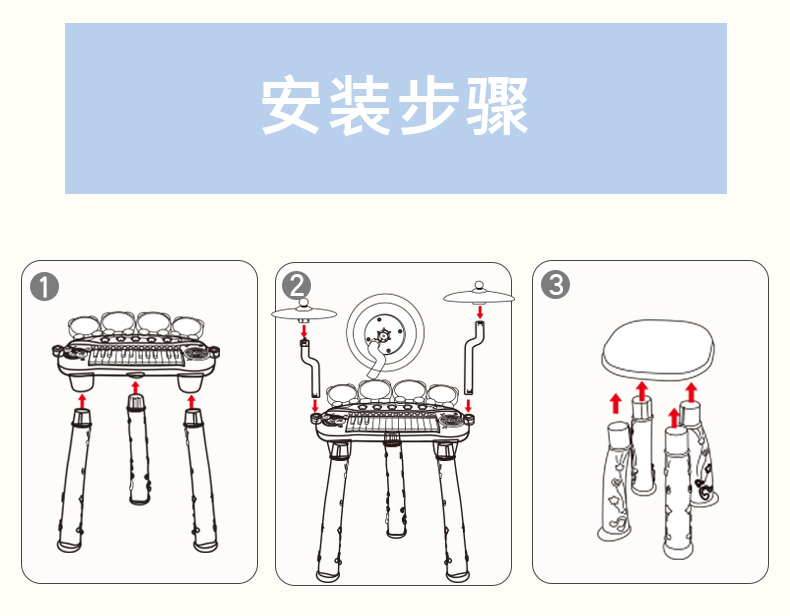 安装步骤

1

2

3