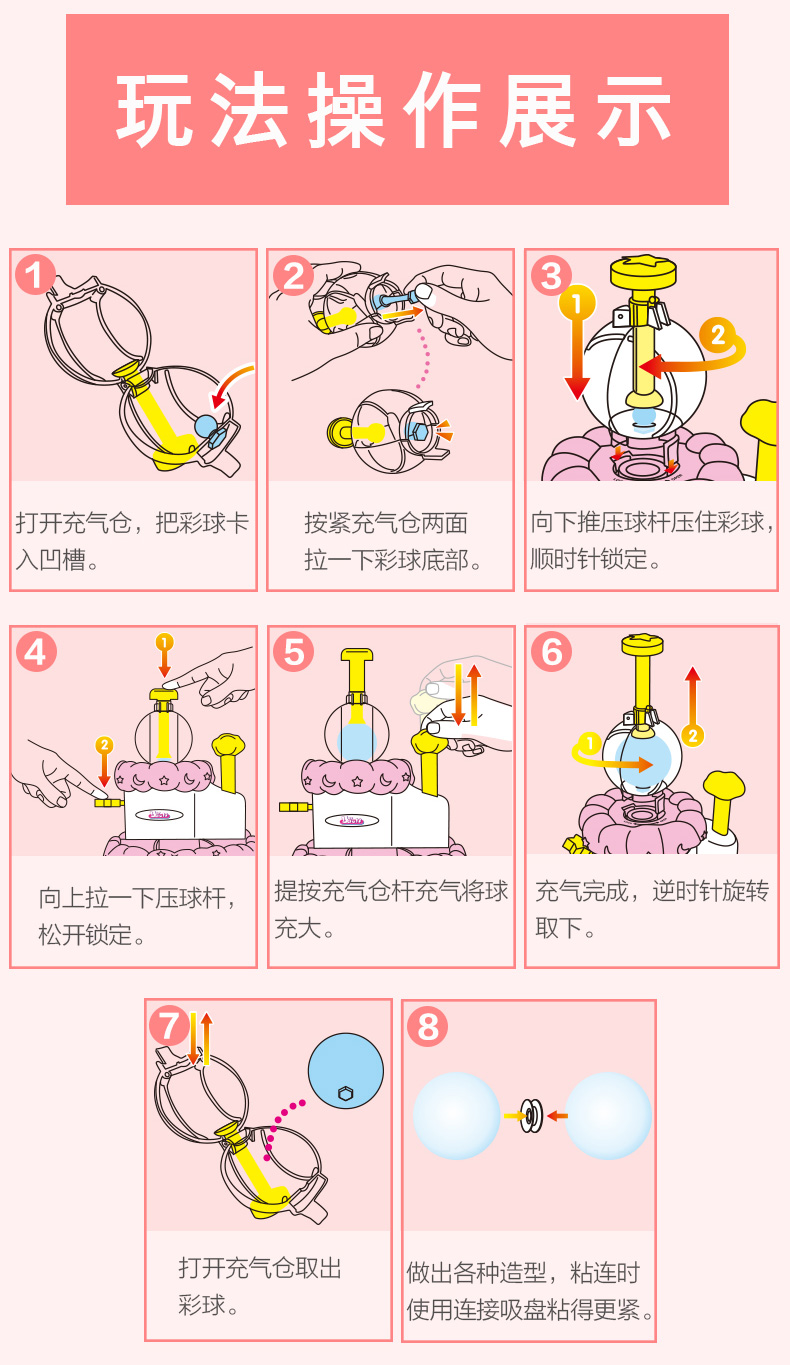 玩法操作展示

1
打开充气仓，把彩球卡入凹槽。

2
按紧充气仓两面拉一下彩球底部。

3
1
2
向下推压球杆压住彩球，顺时针锁定。

4
1
2
向上拉一下压球杆，松开锁定。

5
提按充气仓杆充气将球充大。

6
1
2
充气完成，逆时针旋转取下。

7
打开充气仓取出彩球。

8
做出各种造型，粘连时使用连接吸盘粘得更紧。