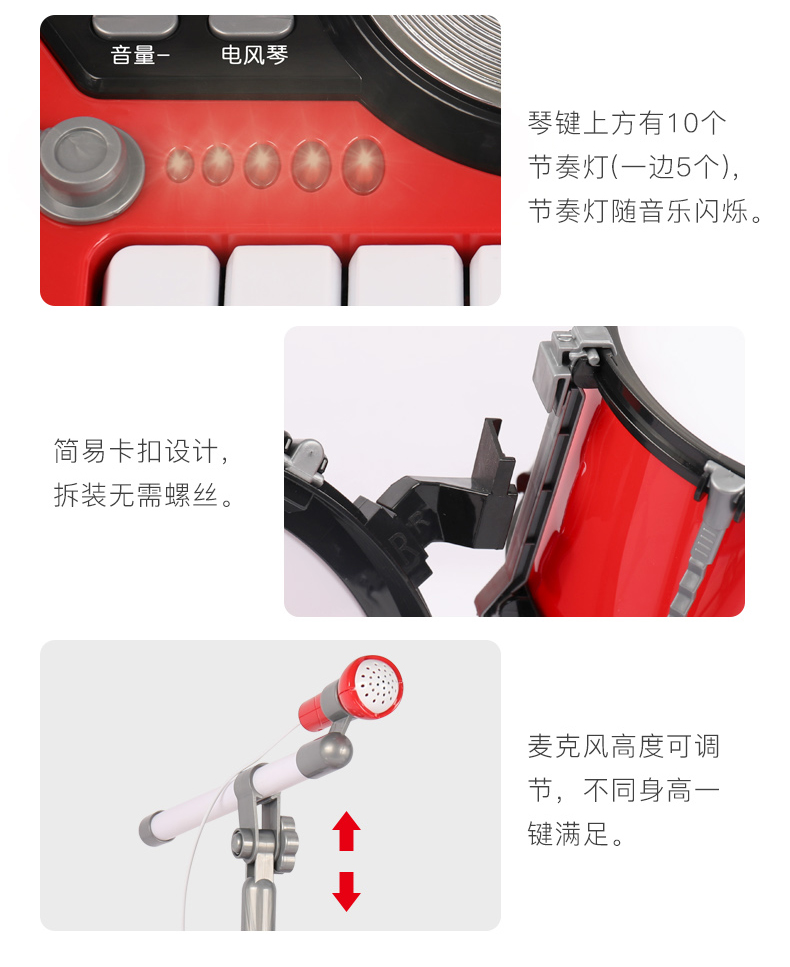 音量-　电风琴

琴键上方有10个节奏灯(一边5个)，节奏灯随音乐闪烁。

简易卡扣设计，拆装无需螺丝。

麦克风高度可调节，不同身高一键满足。