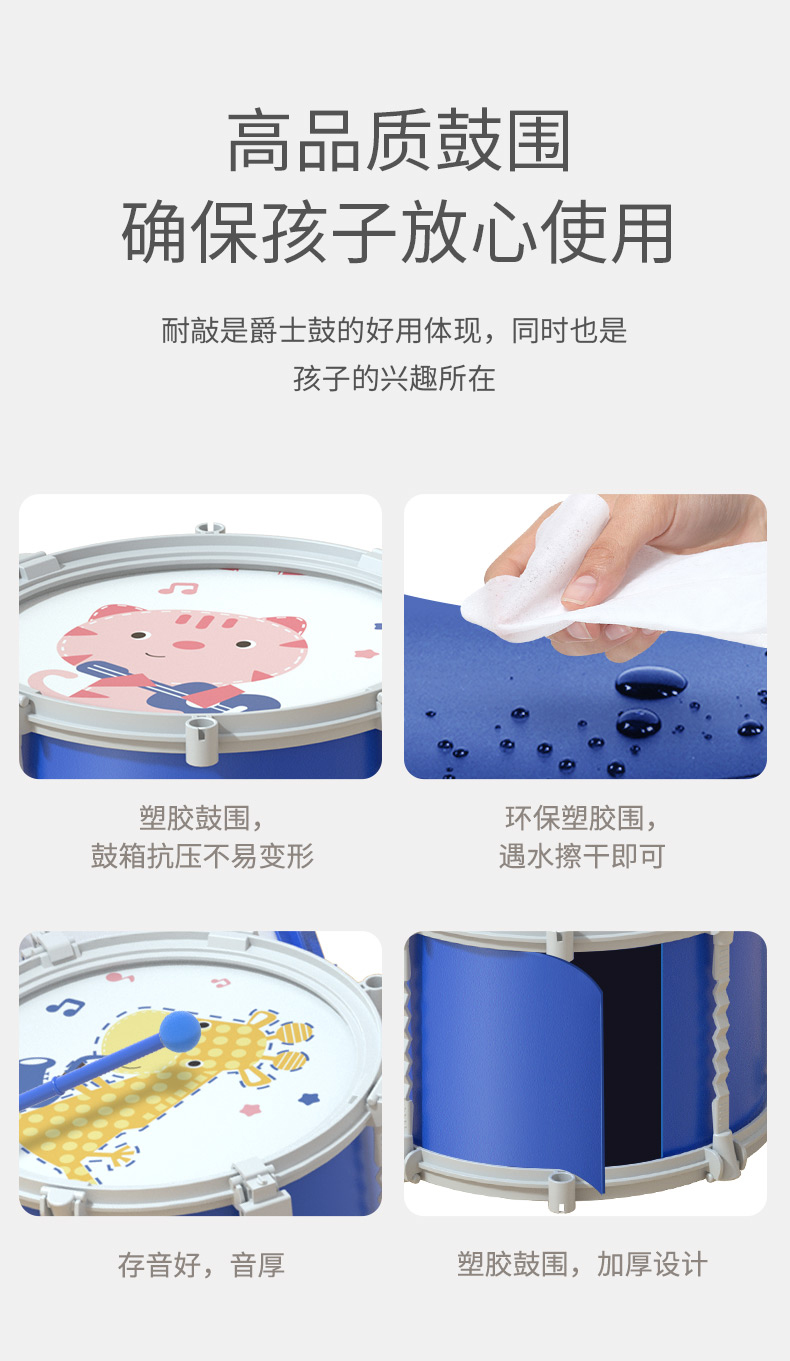 高品质鼓围
确保孩子放心使用

耐敲是爵士鼓的好用体现，同时也是孩子的兴趣所在

塑胶鼓围，
鼓箱抗压不易变形

环保塑胶围，
遇水擦干即可

存音好，音厚

塑胶鼓围，加厚设计